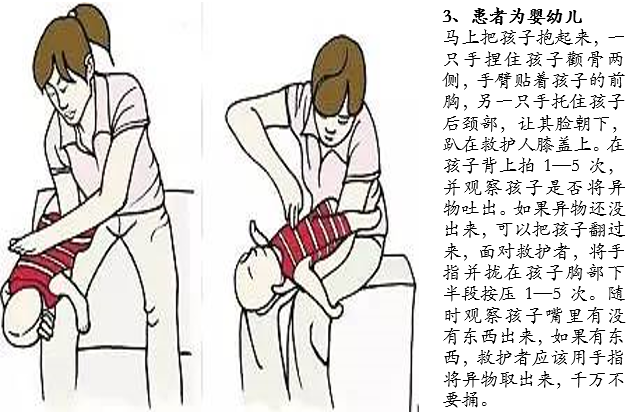 3、患者为婴幼儿
马上把孩子抱起来，一只手捏住孩子颧骨两侧，手臂贴着孩子的前胸，另一只手托住孩子后颈部，让其脸朝下，趴在救护人膝盖上。在孩子背上拍 1—5 次，并观察孩子是否将异物吐出。如果异物还没出来，可以把孩子翻过来，面对救护者，将手指并拢在孩子胸部下半段按压 1—5 次。随时观察孩子嘴里有没有东西出来，如果有东西，救护者应该用手指将异物取出来，千万不要捅。